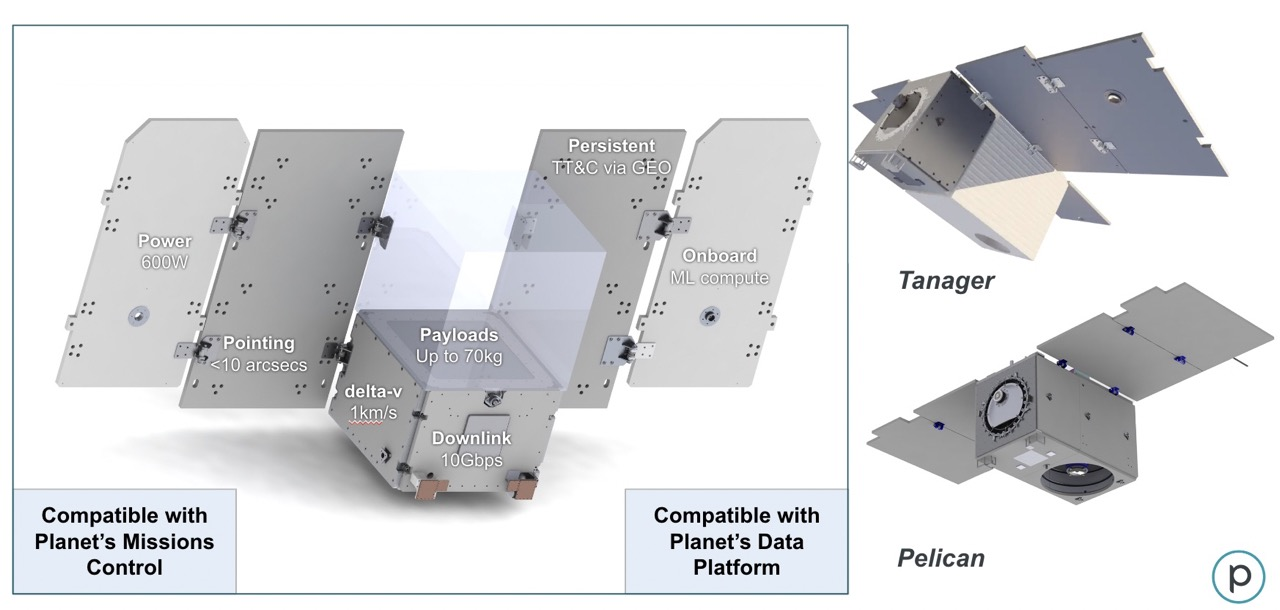 Power
600W

Pointing
<10 arcsecs

Persistent
TT&C via GEO

Onboard
ML compute

Payloads
Up to 70kg

delta-v
1km/s

Downlink
10Gbps

Compatible with Planet's Missions Control

Compatible with Planet's Data Platform

Tanager

Pelican

p