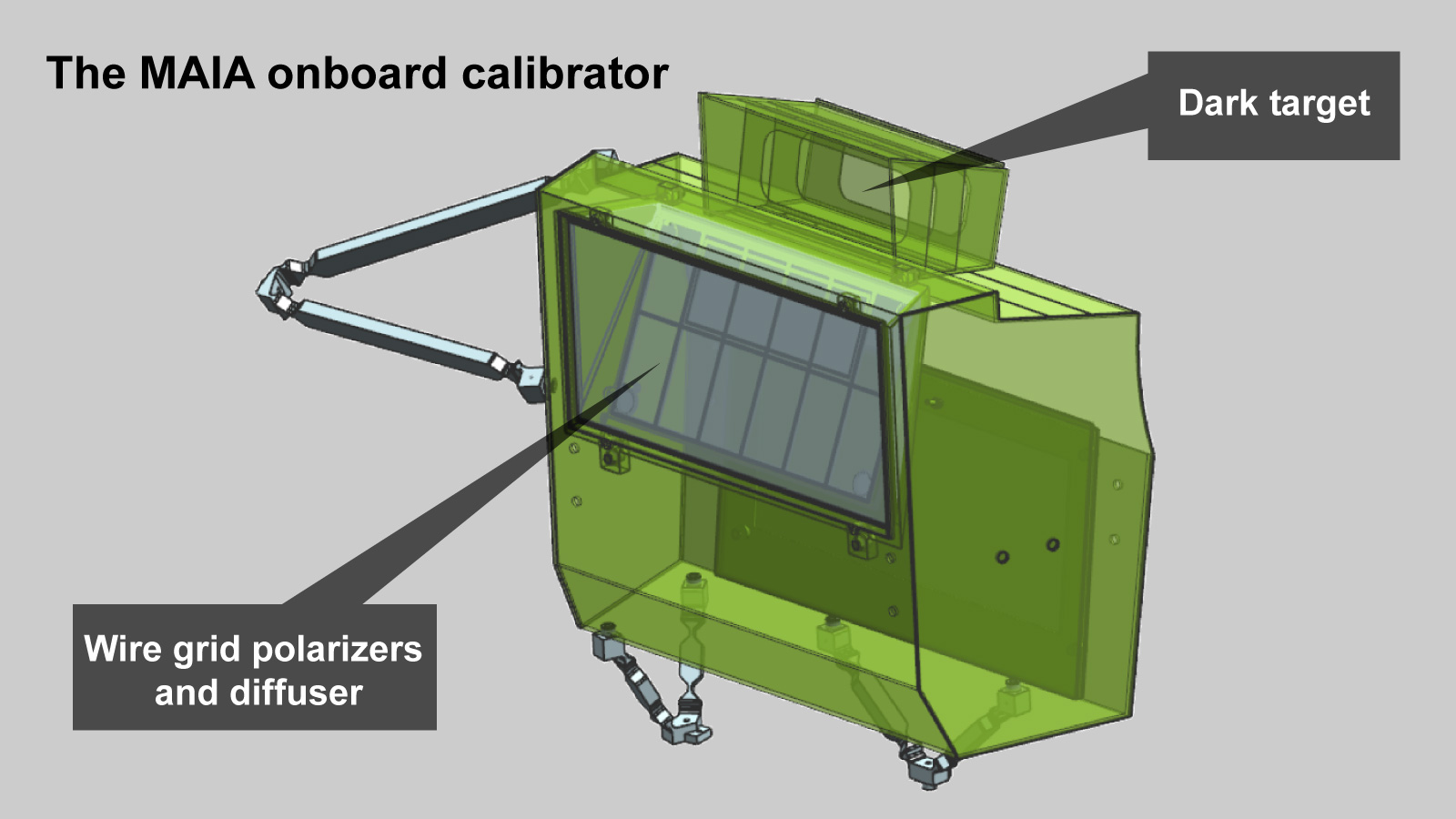 The MAIA onboard calibrator

Dark target

Wire grid polarizers and diffuser