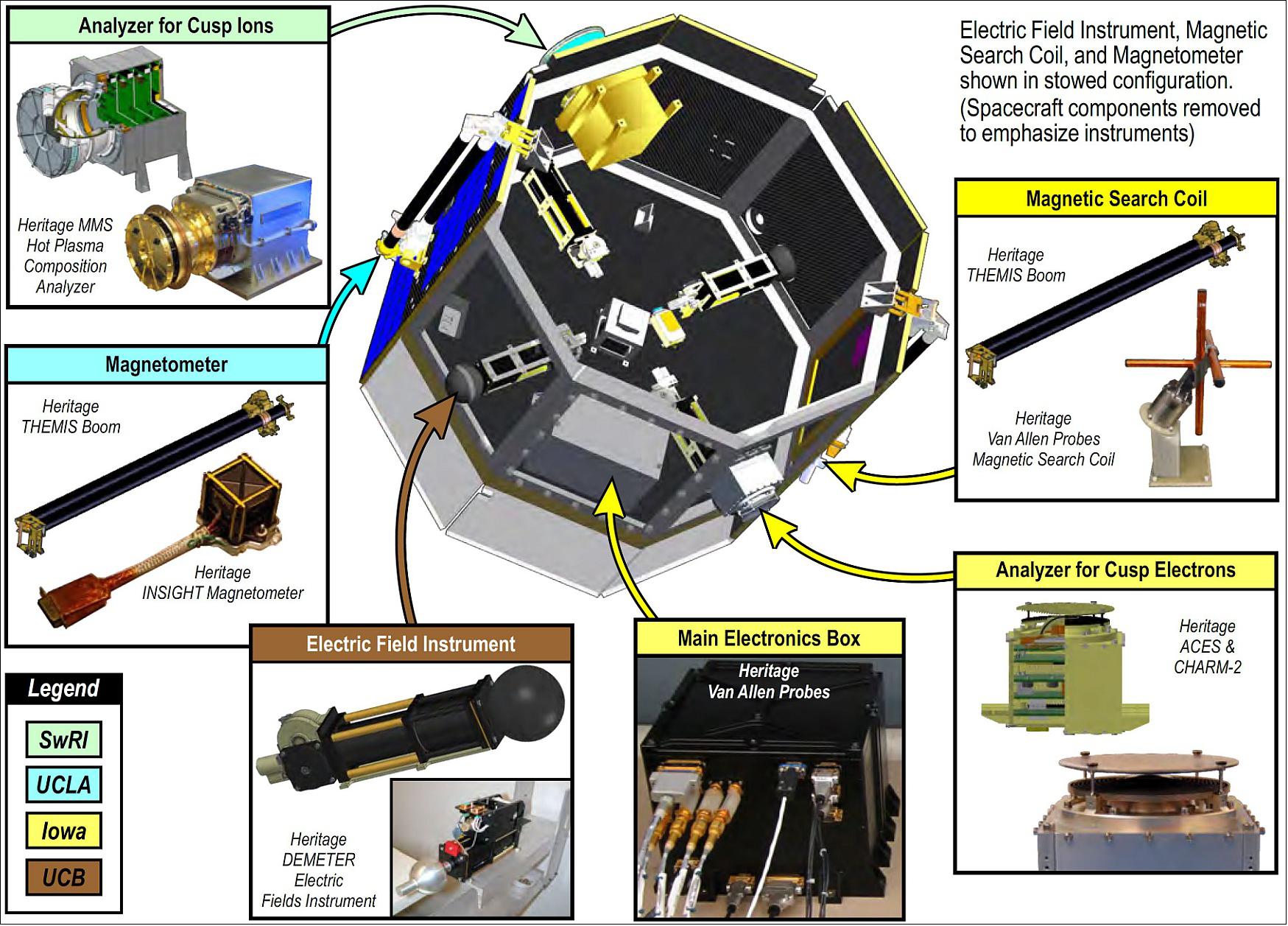 Analyzer for Cusp Ions

Heritage MMS Hot Plasma Composition Analyzer

Electric Field Instrument, Magnetic Search Coil, and Magnetometer shown in stowed configuration. (Spacecraft components removed to emphasize instruments)

Magnetic Search Coil

Heritage THEMIS Boom

Heritage Van Allen Probes Magnetic Search Coil

Magnetometer

Heritage THEMIS Boom

Heritage INSIGHT Magnetometer

Analyzer for Cusp Electrons

Heritage ACES & CHARM-2

Electric Field Instrument

Heritage DEMETER Electric Fields Instrument

Main Electronics Box

Heritage Van Allen Probes

Legend

SwRI

UCLA

Iowa

UCB