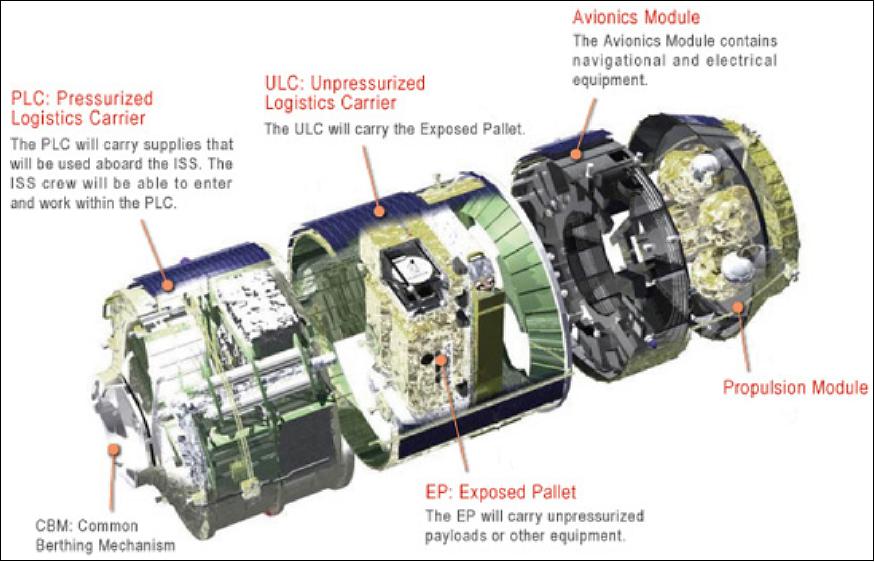 PLC: Pressurized Logistics Carrier
The PLC will carry supplies that will be used aboard the ISS. The ISS crew will be able to enter and work within the PLC.

ULC: Unpressurized Logistics Carrier
The ULC will carry the Exposed Pallet.

Avionics Module
The Avionics Module contains navigational and electrical equipment.

Propulsion Module

EP: Exposed Pallet
The EP will carry unpressurized payloads or other equipment.

CBM: Common Berthing Mechanism