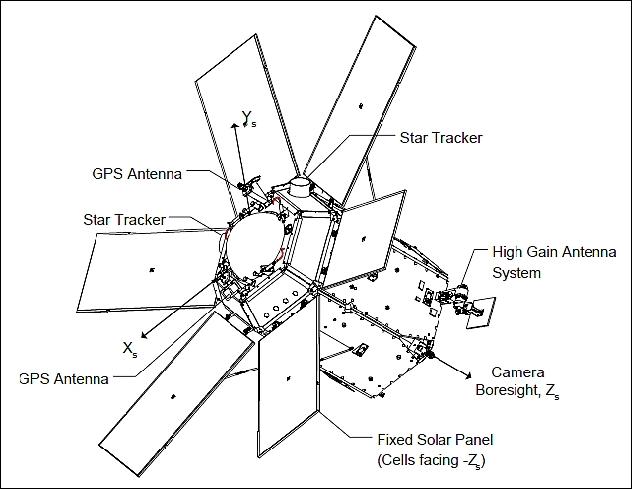 $Y_s$

Star Tracker

GPS Antenna

Star Tracker

High Gain Antenna System

$X_s$

GPS Antenna

Camera Boresight, $Z_s$

Fixed Solar Panel (Cells facing $-Z_s$)